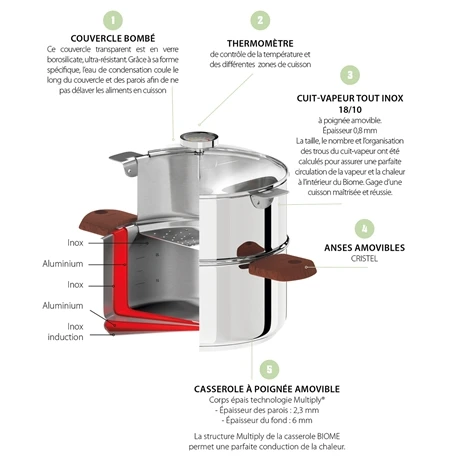 1

COUVERCLE BOMBÉ

Ce couvercle transparent est en verre borosilicate, ultra-résistant. Grâce à sa forme spécifique, l'eau de condensation coule le long du couvercle et des parois afin de ne pas délaver les aliments en cuisson

2

THERMOMÈTRE

de contrôle de la température et des différentes zones de cuisson

3

CUIT-VAPEUR TOUT INOX 18/10

à poignée amovible. Épaisseur 0,8 mm
La taille, le nombre et l'organisation des trous du cuit-vapeur ont été calculés pour assurer une parfaite circulation de la vapeur et la chaleur à l'intérieur du Biome. Gage d'une cuisson maîtrisée et réussie.

4

ANSES AMOVIBLES
CRISTEL

Inox
Aluminium
Inox
Aluminium
Inox induction

5

CASSEROLE À POIGNÉE AMOVIBLE

Corps épais technologie Multiply®
- Épaisseur des parois : 2,3 mm
- Épaisseur du fond : 6 mm

La structure Multiply de la casserole BIOME permet une parfaite conduction de la chaleur.